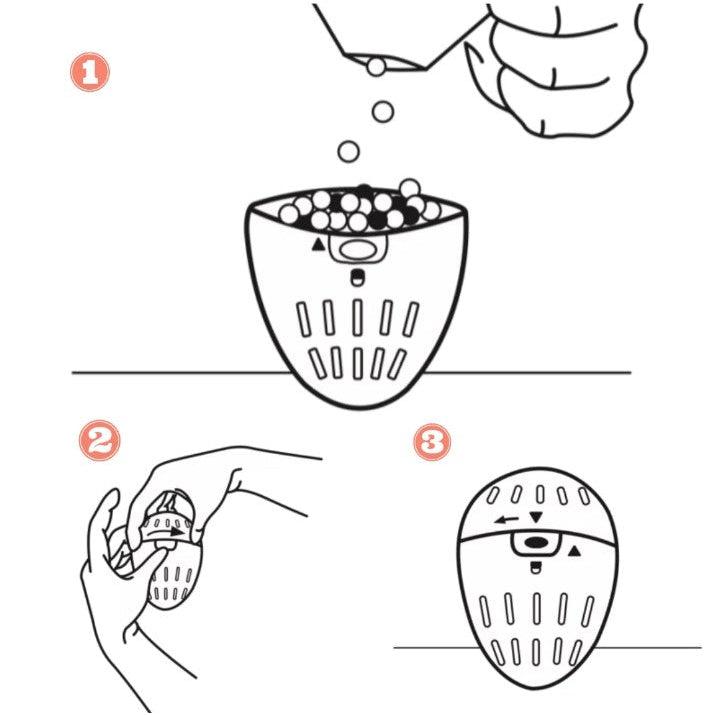 1

2

3